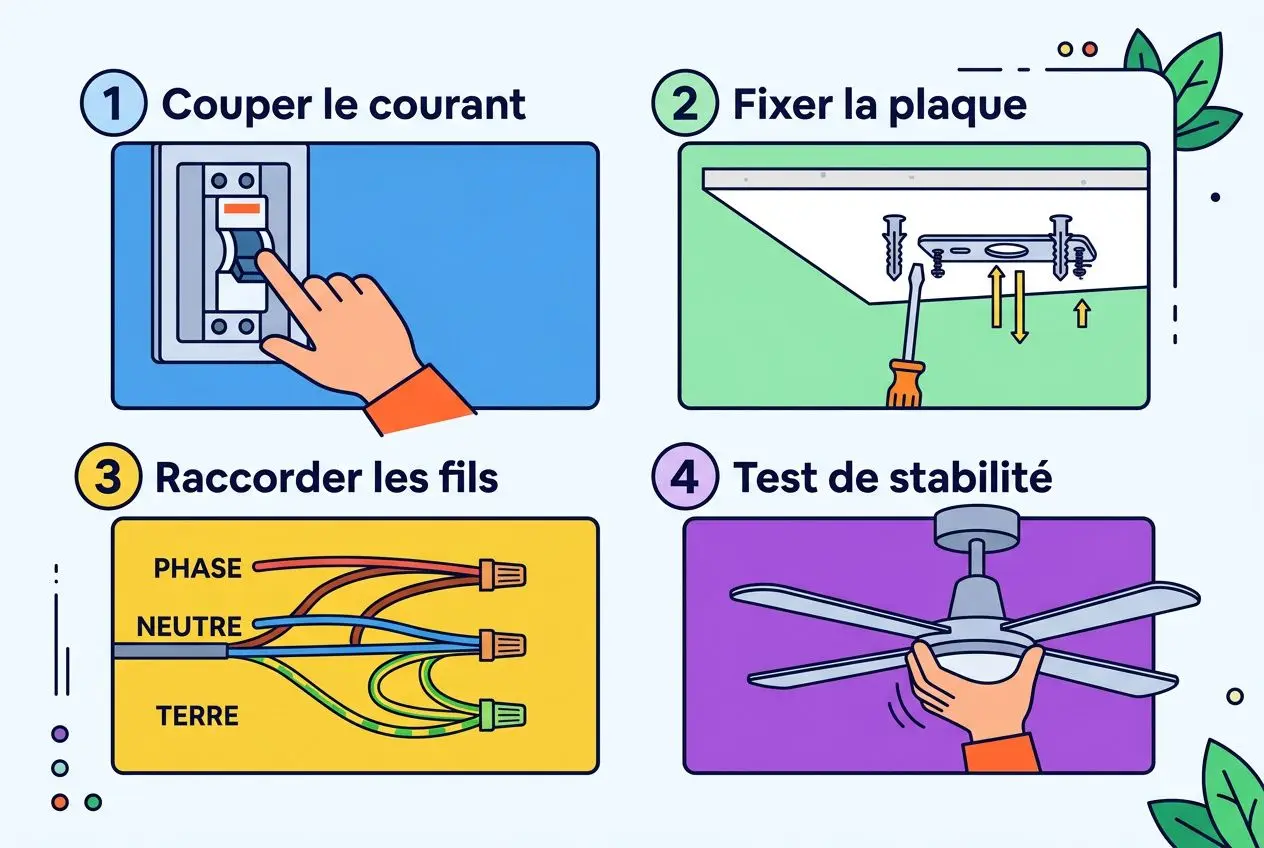 1 Couper le courant

2 Fixer la plaque

3 Raccorder les fils

PHASE
NEUTRE
TERRE

4 Test de stabilité